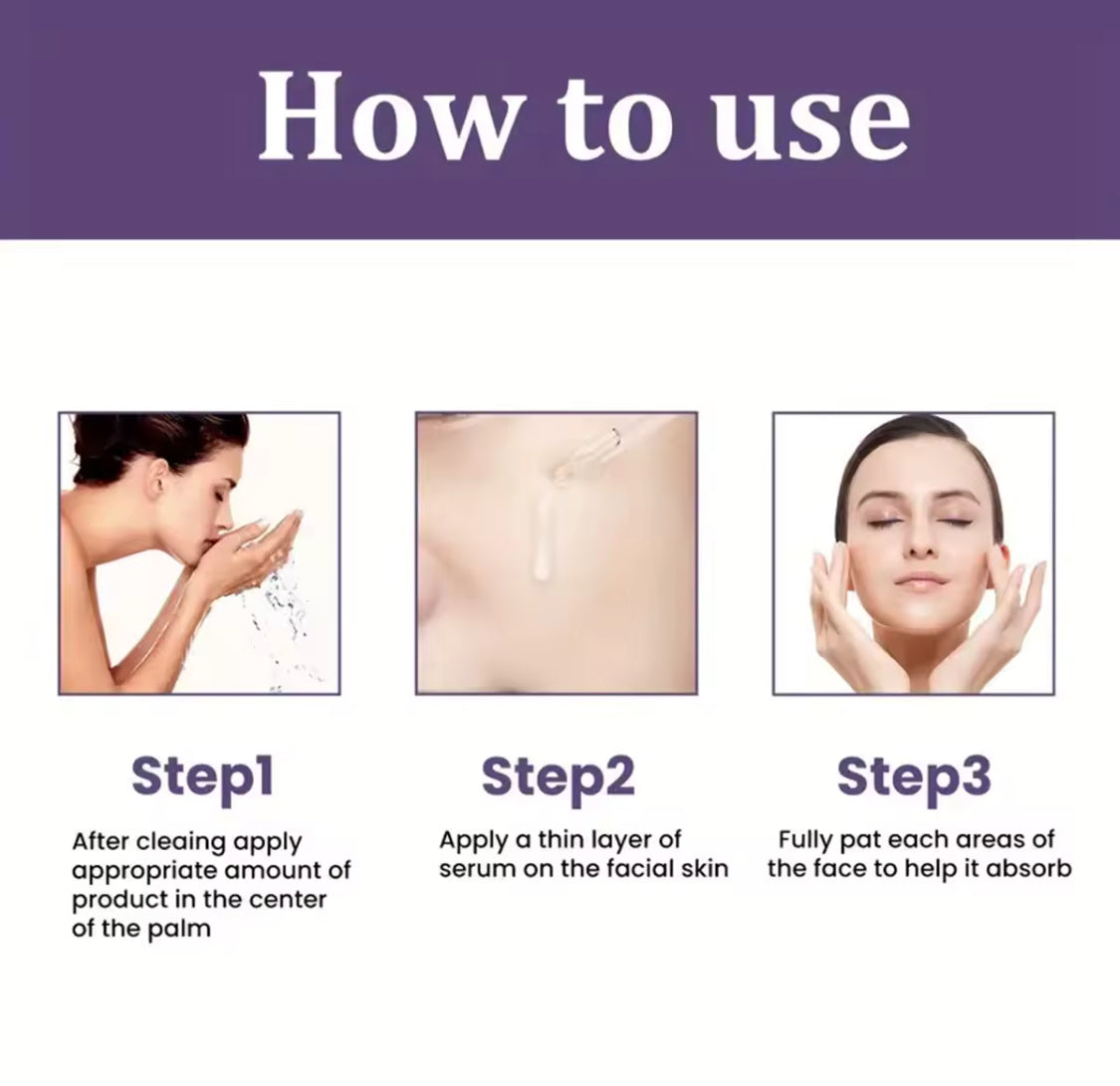 How to use

Step1

After cleaing apply appropriate amount of product in the center of the palm

Step2

Apply a thin layer of serum on the facial skin

Step3

Fully pat each areas of the face to help it absorb